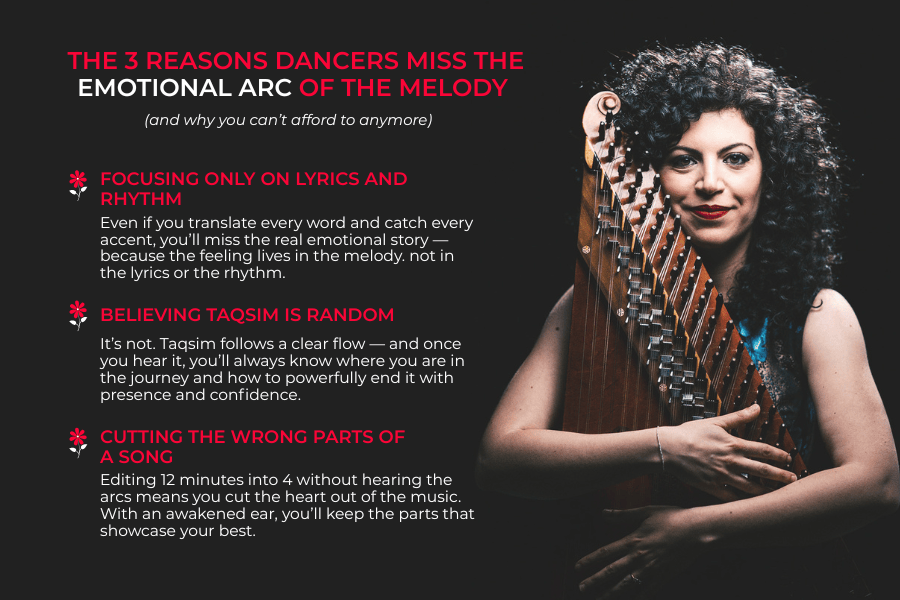 THE 3 REASONS DANCERS MISS THE EMOTIONAL ARC OF THE MELODY

(and why you can't afford to anymore)

FOCUSING ONLY ON LYRICS AND RHYTHM

Even if you translate every word and catch every accent, you'll miss the real emotional story — because the feeling lives in the melody. not in the lyrics or the rhythm.

BELIEVING TAQSIM IS RANDOM

It's not. Taqsim follows a clear flow — and once you hear it, you'll always know where you are in the journey and how to powerfully end it with presence and confidence.

CUTTING THE WRONG PARTS OF A SONG

Editing 12 minutes into 4 without hearing the arcs means you cut the heart out of the music. With an awakened ear, you'll keep the parts that showcase your best.